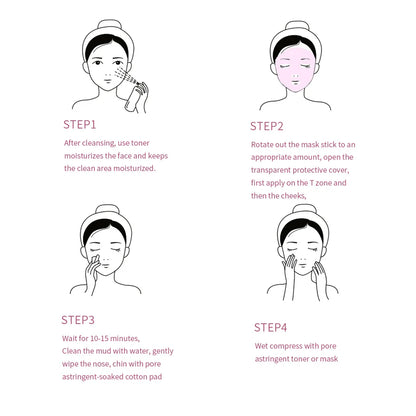 STEP1

After cleansing, use toner moisturizes the face and keeps the clean area moisturized.

STEP2

Rotate out the mask stick to an appropriate amount, open the transparent protective cover, first apply on the T zone and then the cheeks,

STEP3

Wait for 10-15 minutes,
Clean the mud with water, gently wipe the nose, chin with pore astringent-soaked cotton pad

STEP4

Wet compress with pore astringent toner or mask